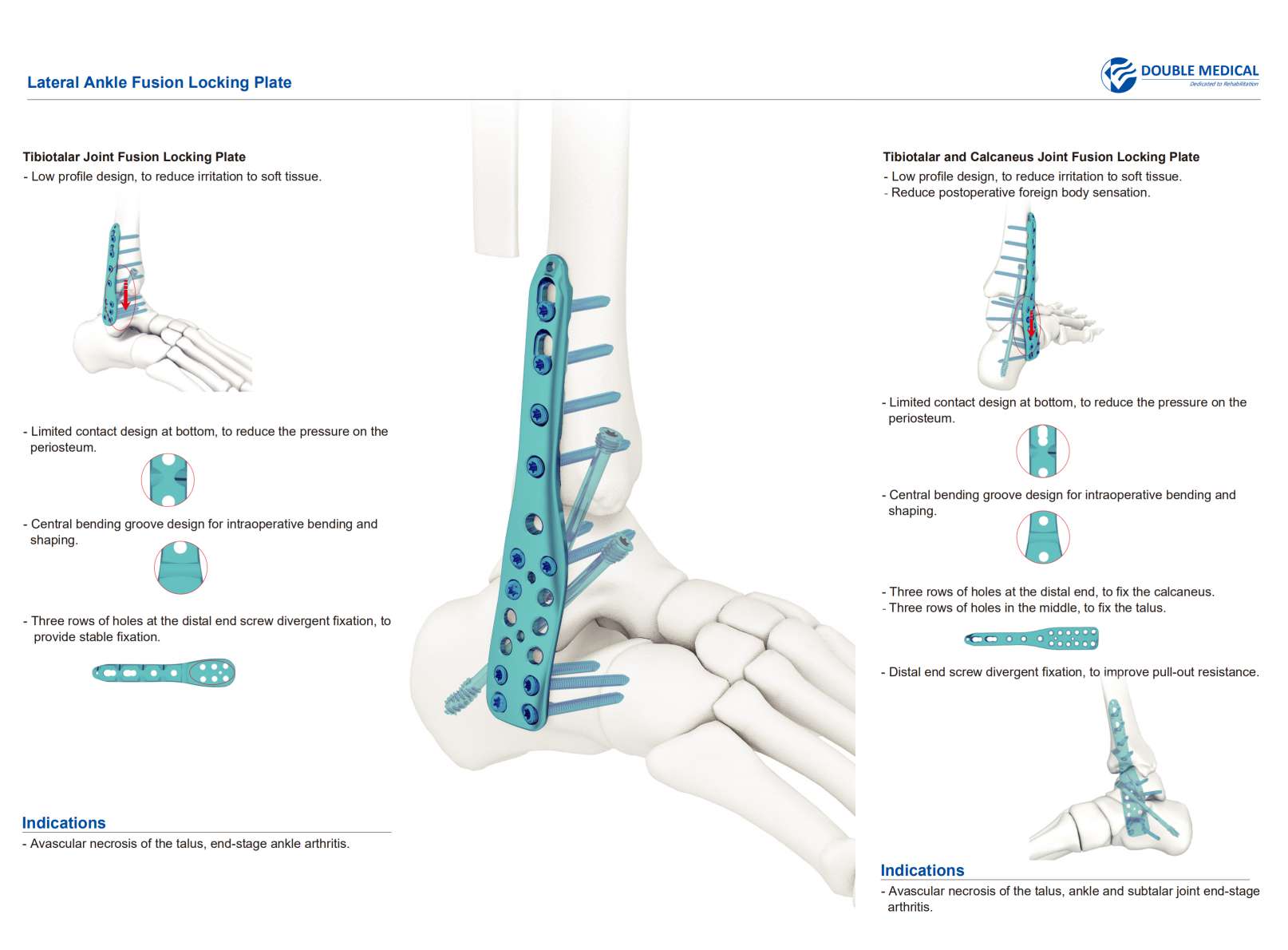 Lateral Ankle Fusion Locking Plate

DOUBLE MEDICAL
Dedicated to Rehabilitation

Tibiotalar Joint Fusion Locking Plate
- Low profile design, to reduce irritation to soft tissue.

- Limited contact design at bottom, to reduce the pressure on the periosteum.

- Central bending groove design for intraoperative bending and shaping.

- Three rows of holes at the distal end screw divergent fixation, to provide stable fixation.

Indications
- Avascular necrosis of the talus, end-stage ankle arthritis.

Tibiotalar and Calcaneus Joint Fusion Locking Plate
- Low profile design, to reduce irritation to soft tissue.
- Reduce postoperative foreign body sensation.

- Limited contact design at bottom, to reduce the pressure on the periosteum.

- Central bending groove design for intraoperative bending and shaping.

- Three rows of holes at the distal end, to fix the calcaneus.
- Three rows of holes in the middle, to fix the talus.

- Distal end screw divergent fixation, to improve pull-out resistance.

Indications
- Avascular necrosis of the talus, ankle and subtalar joint end-stage arthritis.